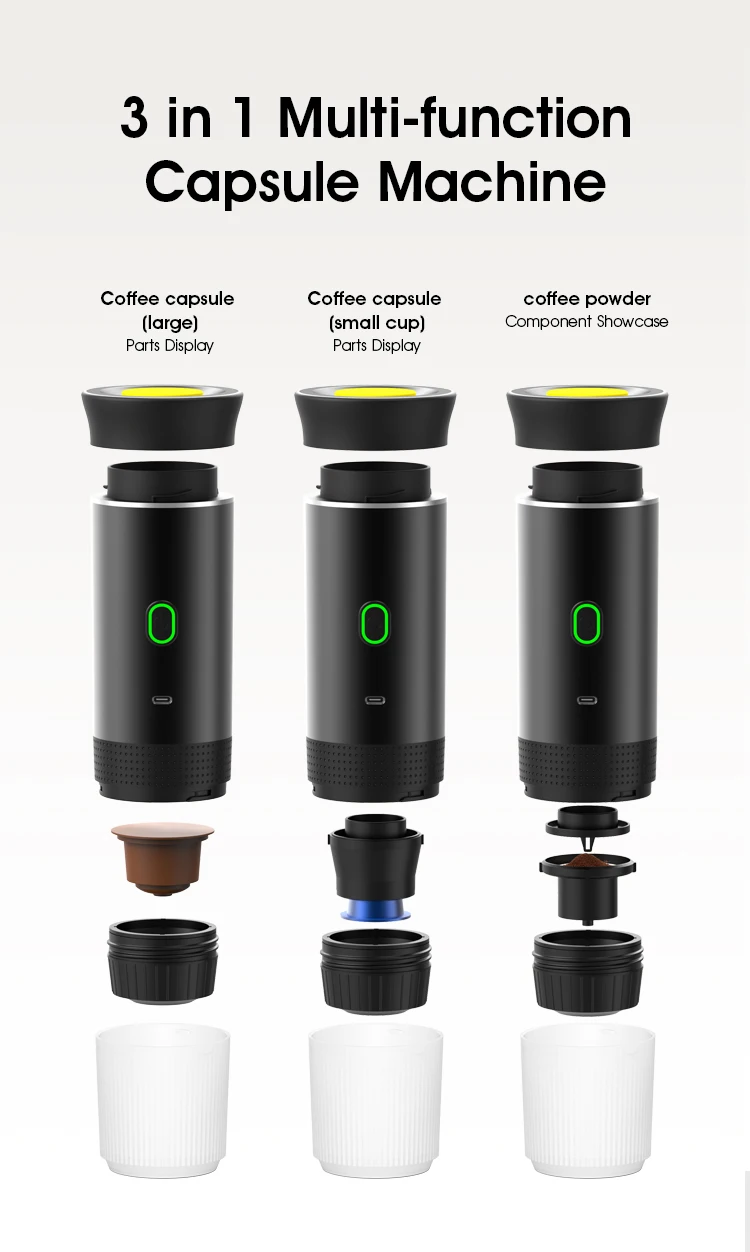 3 in 1 Multi-function Capsule Machine

Coffee capsule (large)
Parts Display

Coffee capsule (small cup)
Parts Display

coffee powder
Component Showcase