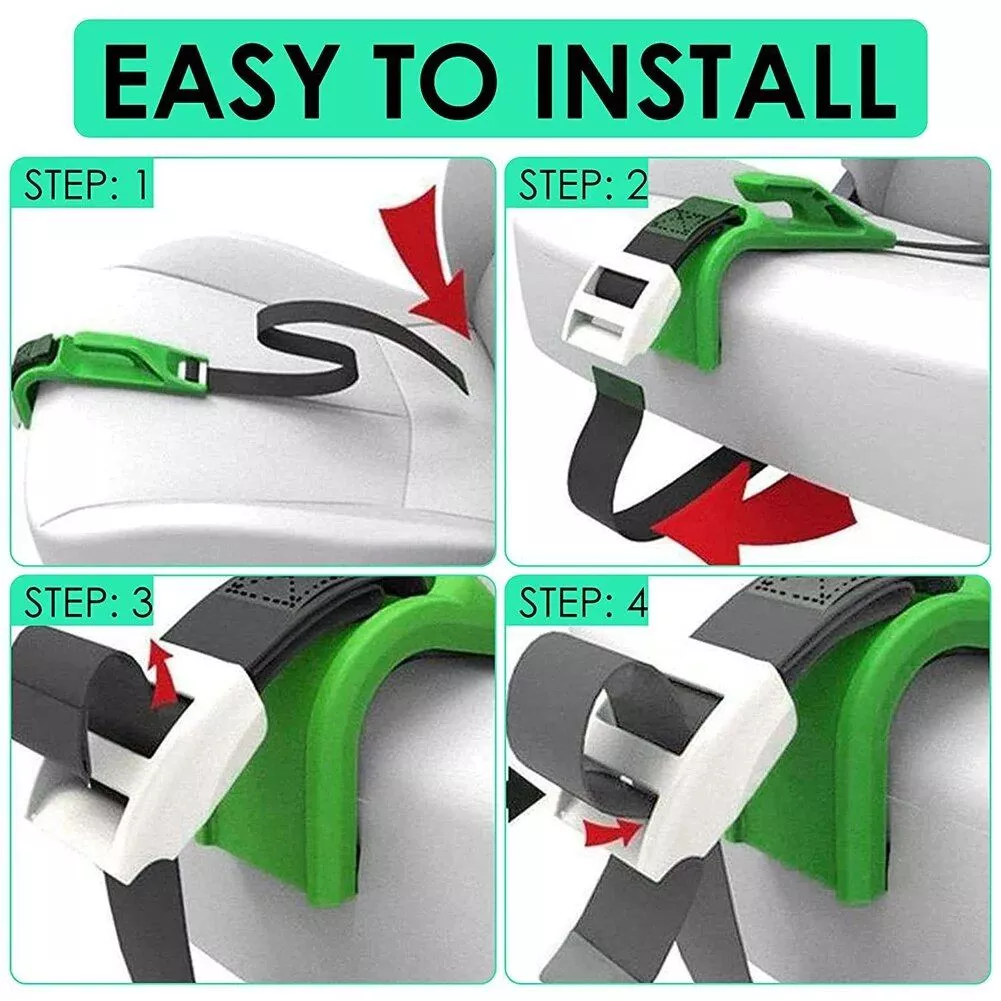 EASY TO INSTALL

STEP: 1

STEP: 2

STEP: 3

STEP: 4