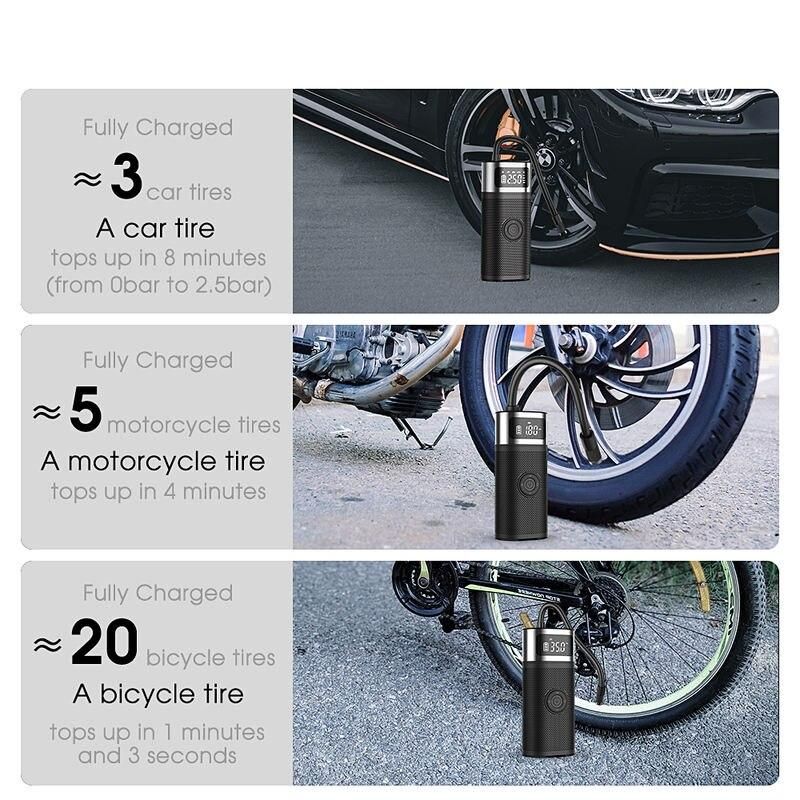 Fully Charged
≈3 car tires
A car tire
tops up in 8 minutes (from 0bar to 2.5bar)

250

Fully Charged
≈5 motorcycle tires
A motorcycle tire
tops up in 4 minutes

180

Fully Charged
≈20 bicycle tires
A bicycle tire
tops up in 1 minutes and 3 seconds

350